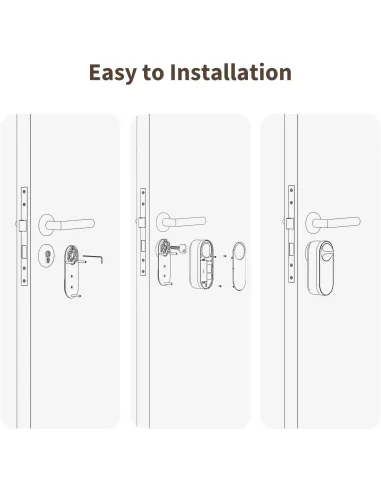 Easy to Installation