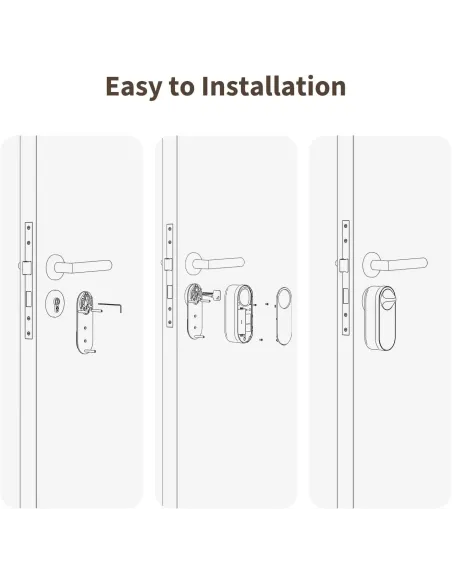 Easy to Installation