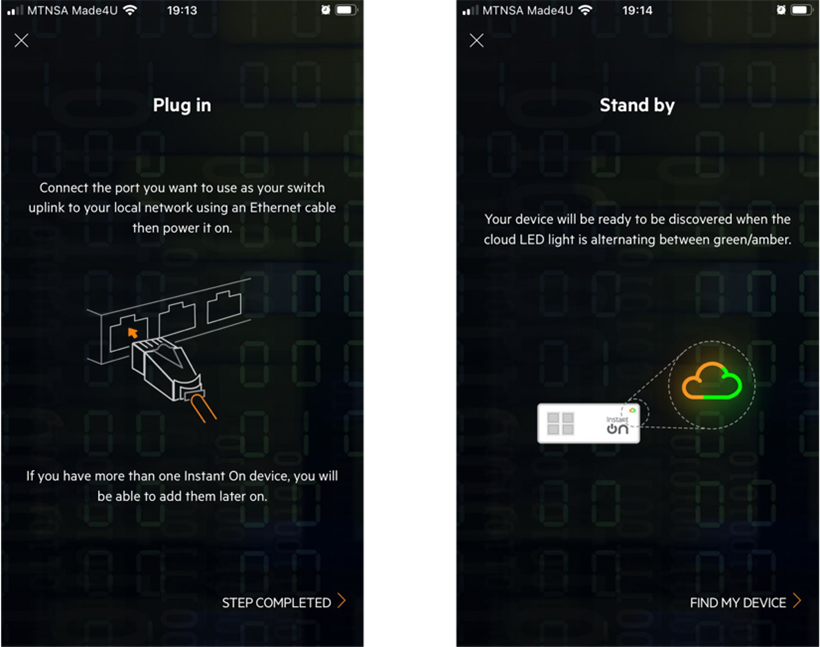 MTNSA Made4U 19:13

Plug in

Connect the port you want to use as your switch uplink to your local network using an Ethernet cable then power it on.

If you have more than one Instant On device, you will be able to add them later on.

STEP COMPLETED

MTNSA Made4U 19:14

Stand by

Your device will be ready to be discovered when the cloud LED light is alternating between green/amber.

Instant On

FIND MY DEVICE